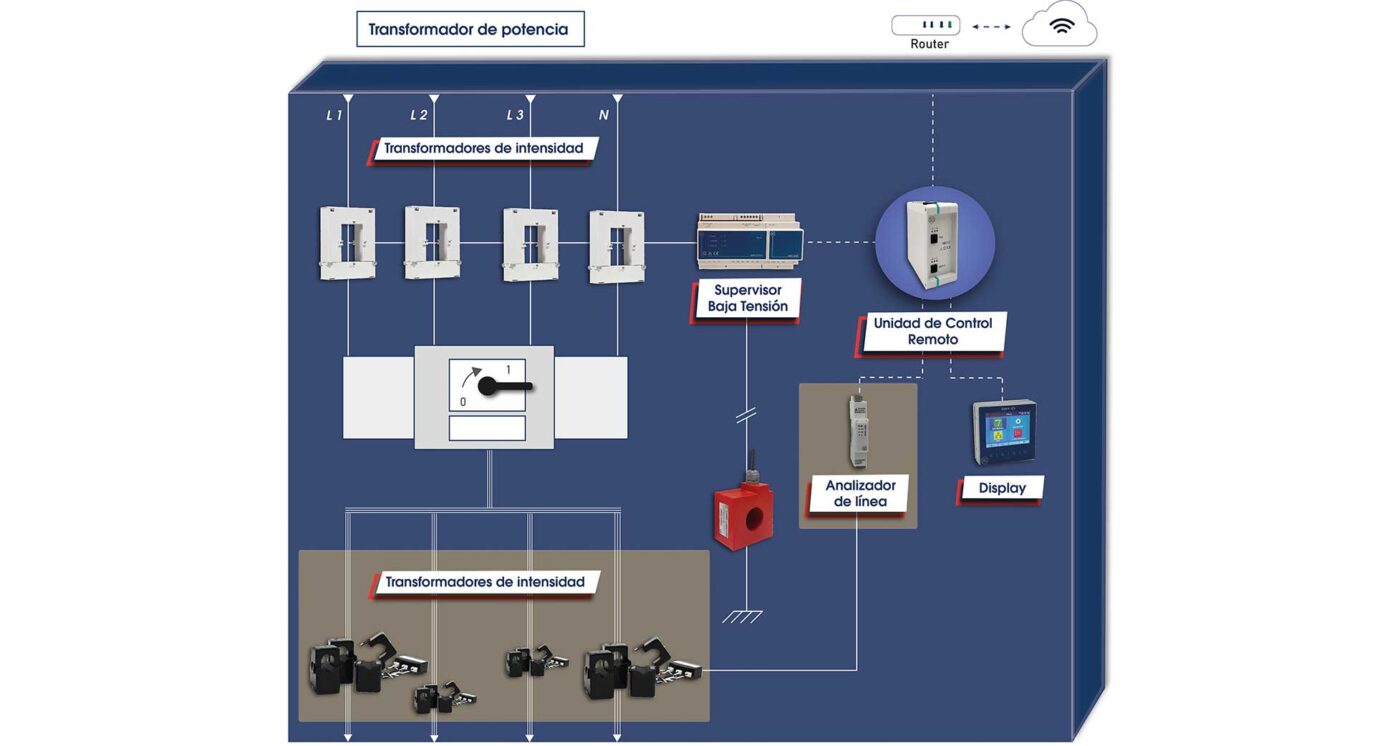 Transformador de potencia

Router

L 1
L 2
L 3
N

Transformadores de intensidad

Supervisor Baja Tensión

Unidad de Control Remoto

1
0

Analizador de línea

Display

Transformadores de intensidad